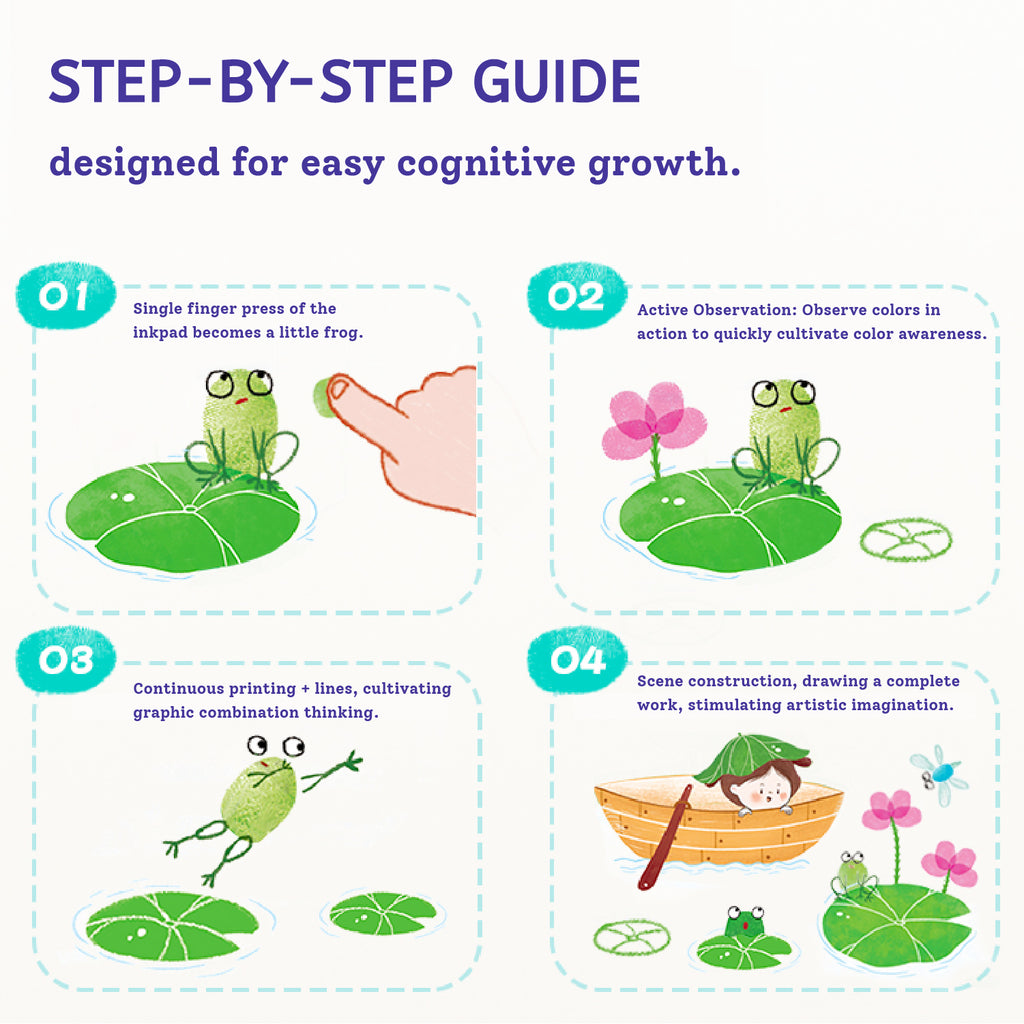 STEP-BY-STEP GUIDE

designed for easy cognitive growth.

01

Single finger press of the inkpad becomes a little frog.

02

Active Observation: Observe colors in action to quickly cultivate color awareness.

03

Continuous printing + lines, cultivating graphic combination thinking.

04

Scene construction, drawing a complete work, stimulating artistic imagination.