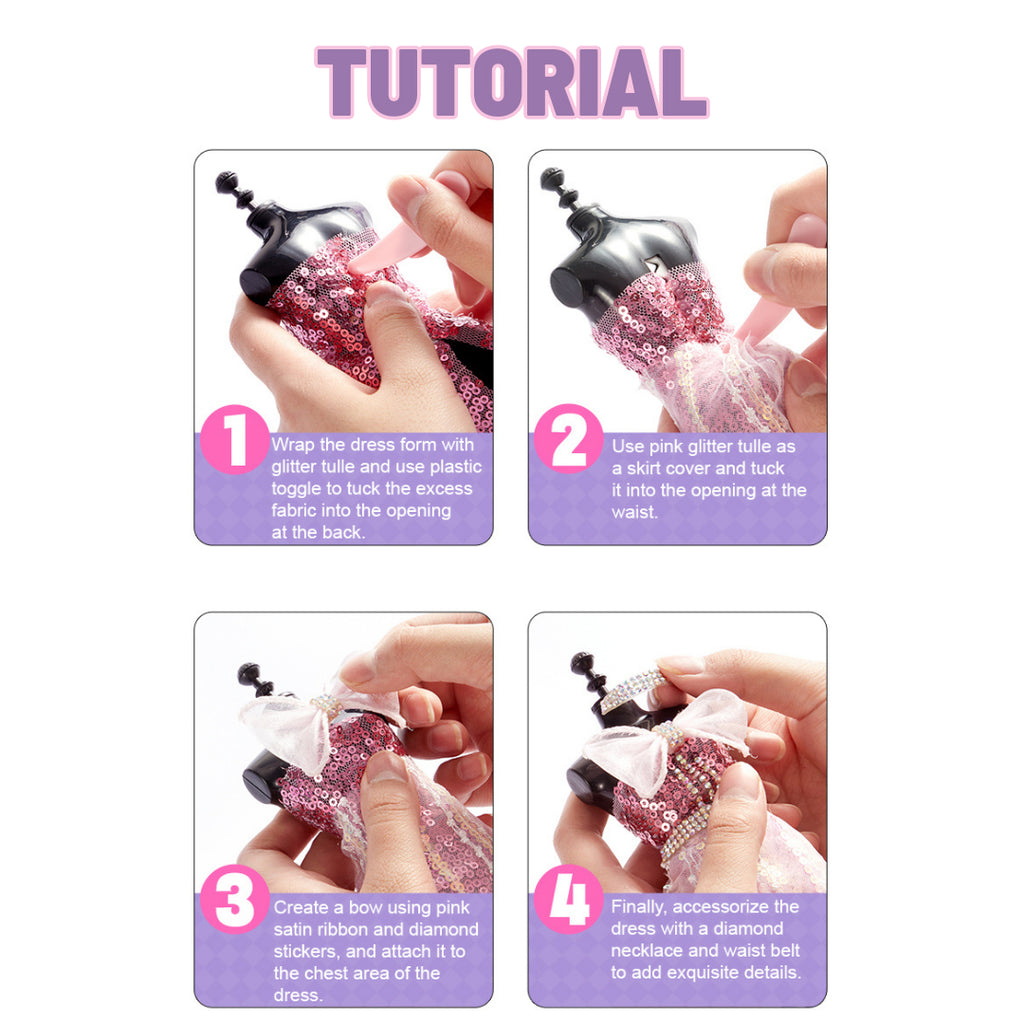 TUTORIAL

1 Wrap the dress form with glitter tulle and use plastic toggle to tuck the excess fabric into the opening at the back.

2 Use pink glitter tulle as a skirt cover and tuck it into the opening at the waist.

3 Create a bow using pink satin ribbon and diamond stickers, and attach it to the chest area of the dress.

4 Finally, accessorize the dress with a diamond necklace and waist belt to add exquisite details.