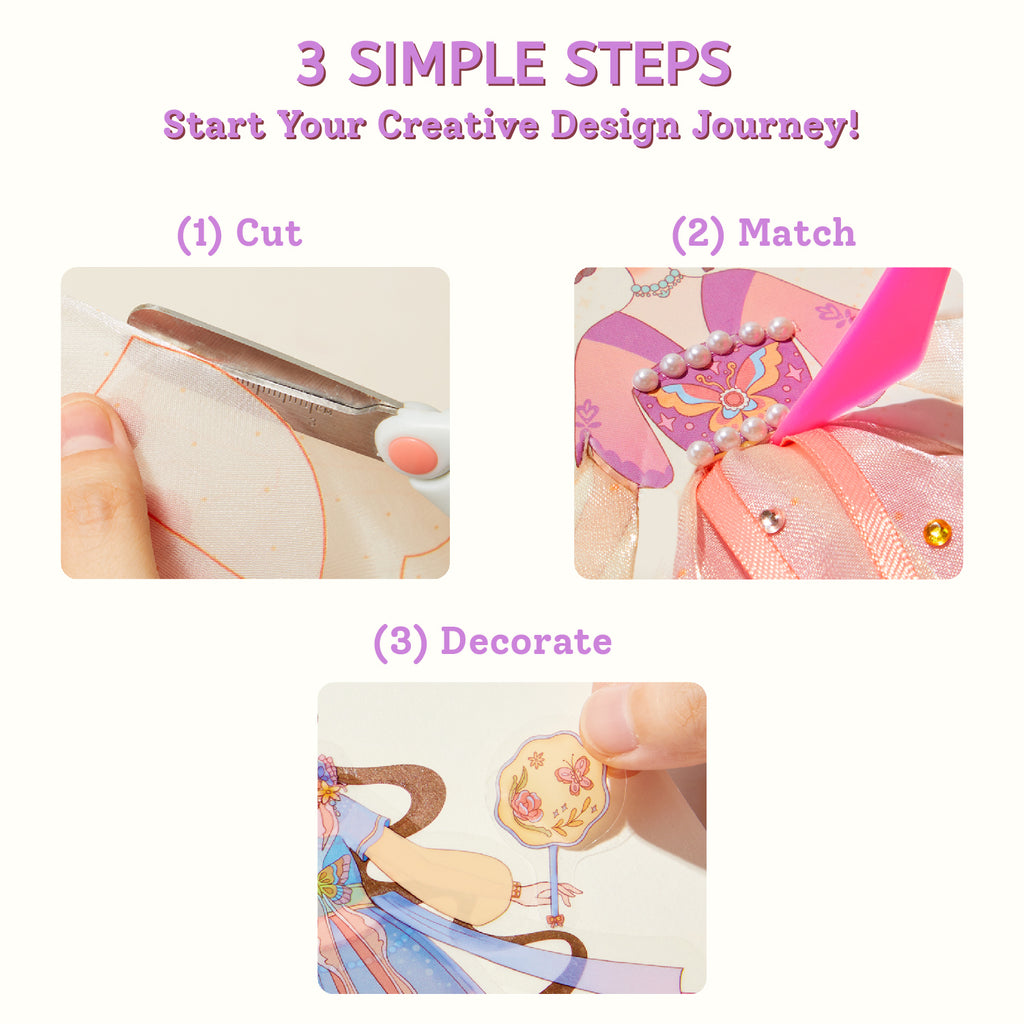 3 SIMPLE STEPS
Start Your Creative Design Journey!

(1) Cut

(2) Match

(3) Decorate