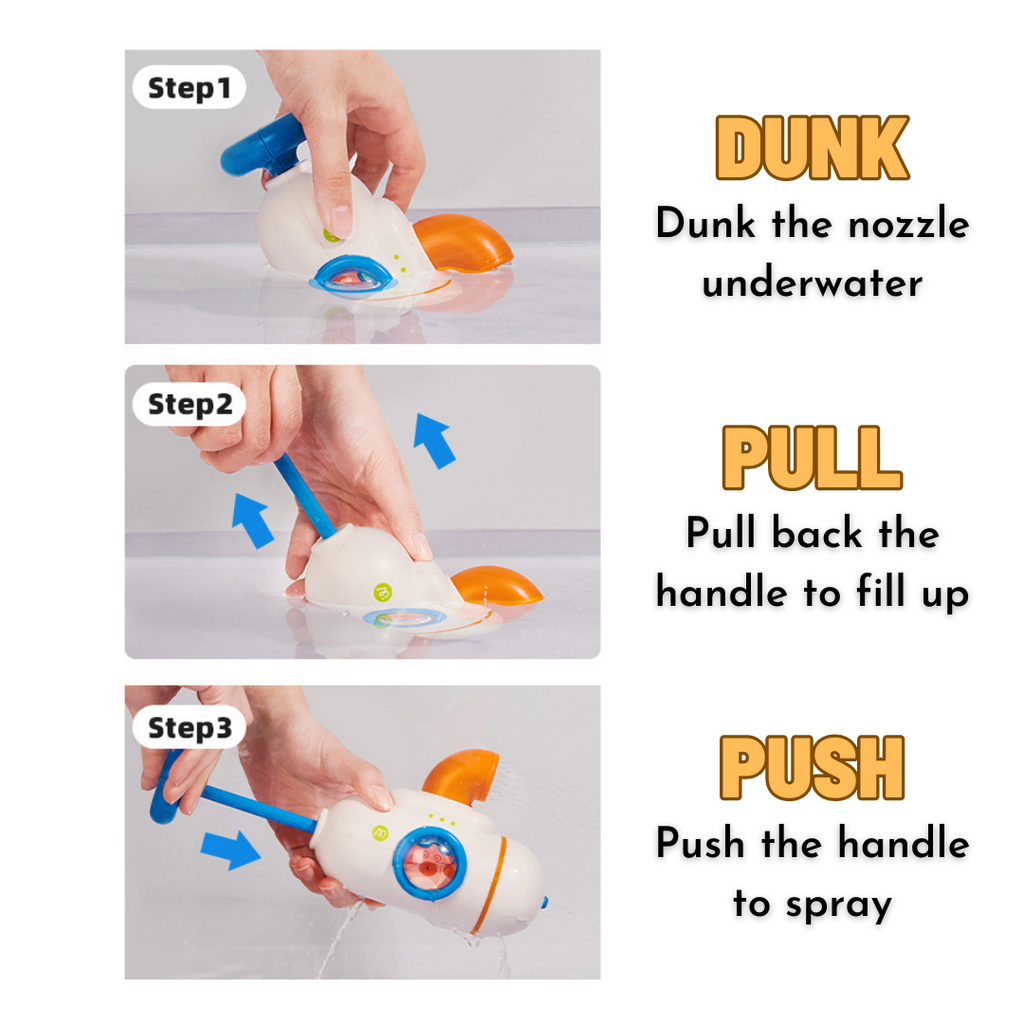 Step1

DUNK
Dunk the nozzle underwater

Step2

PULL
Pull back the handle to fill up

Step3

PUSH
Push the handle to spray