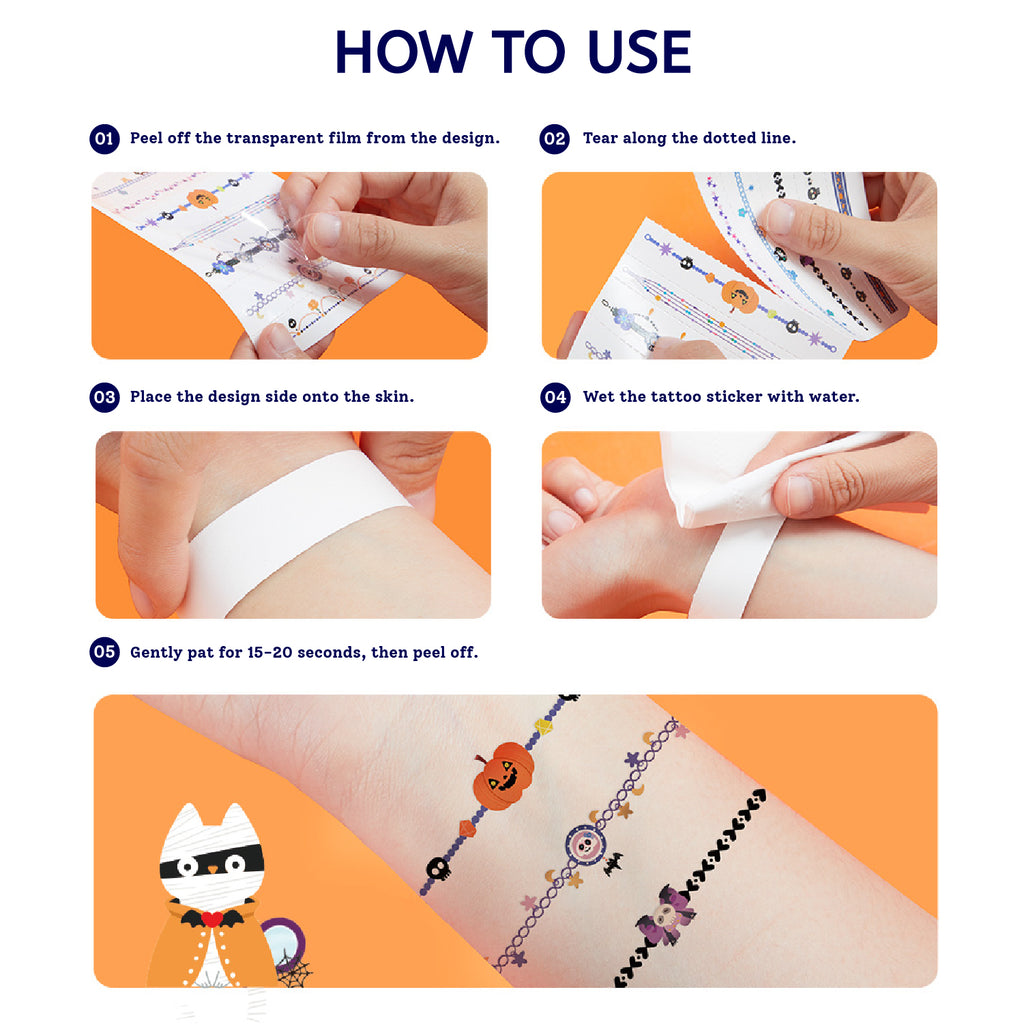 HOW TO USE

01 Peel off the transparent film from the design.

02 Tear along the dotted line.

03 Place the design side onto the skin.

04 Wet the tattoo sticker with water.

05 Gently pat for 15-20 seconds, then peel off.